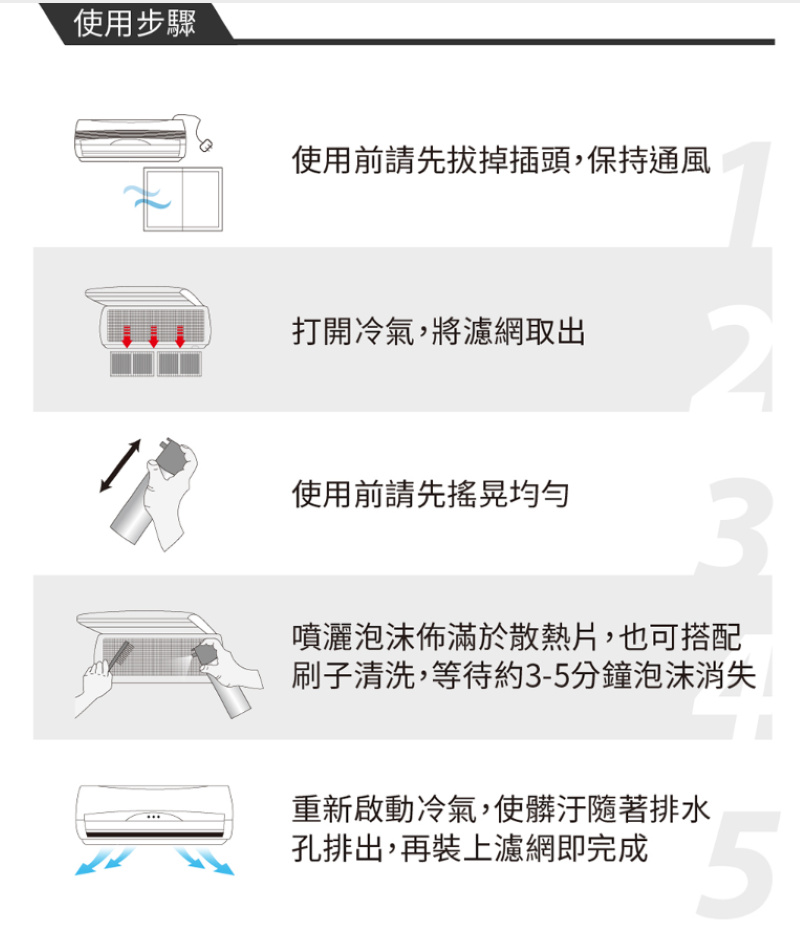 使用步驟

使用前請先拔掉插頭，保持通風

1

打開冷氣，將濾網取出

2

使用前請先搖晃均勻

3

噴灑泡沫佈滿於散熱片，也可搭配刷子清洗，等待約3-5分鐘泡沫消失

4

重新啟動冷氣，使髒汙隨著排水孔排出，再裝上濾網即完成

5