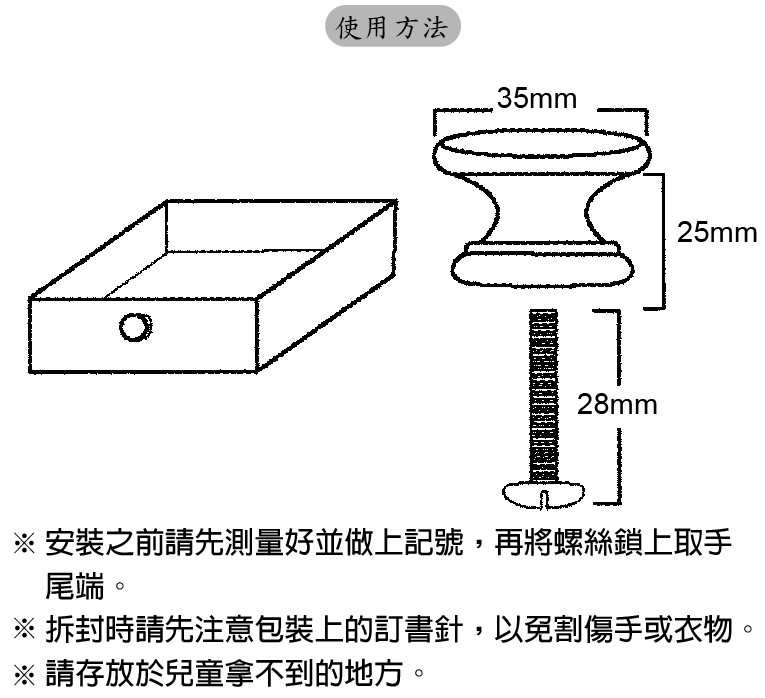 使用方法

35mm

25mm

28mm

※ 安裝之前請先測量好並做上記號，再將螺絲鎖上取手尾端。

※ 拆封時請先注意包裝上的訂書針，以免割傷手或衣物。

※ 請存放於兒童拿不到的地方。