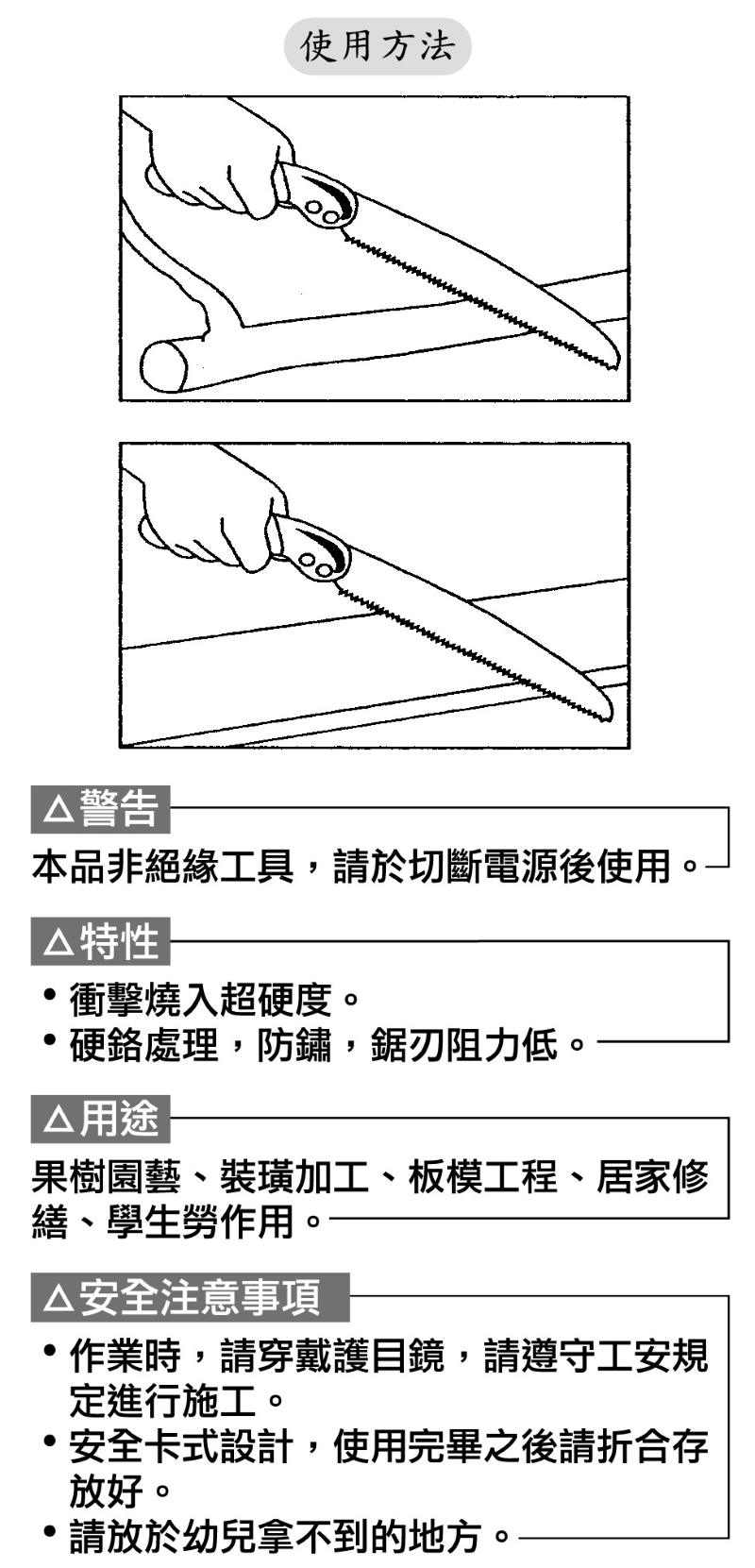 使用方法

△警告

本品非絕緣工具，請於切斷電源後使用。

△特性

• 衝擊燒入超硬度。
• 硬鉻處理，防鏽，鋸刃阻力低。

△用途

果樹園藝、裝璜加工、板模工程、居家修繕、學生勞作用。

△安全注意事項

• 作業時，請穿戴護目鏡，請遵守工安規定進行施工。
• 安全卡式設計，使用完畢之後請折合存放好。
• 請放於幼兒拿不到的地方。