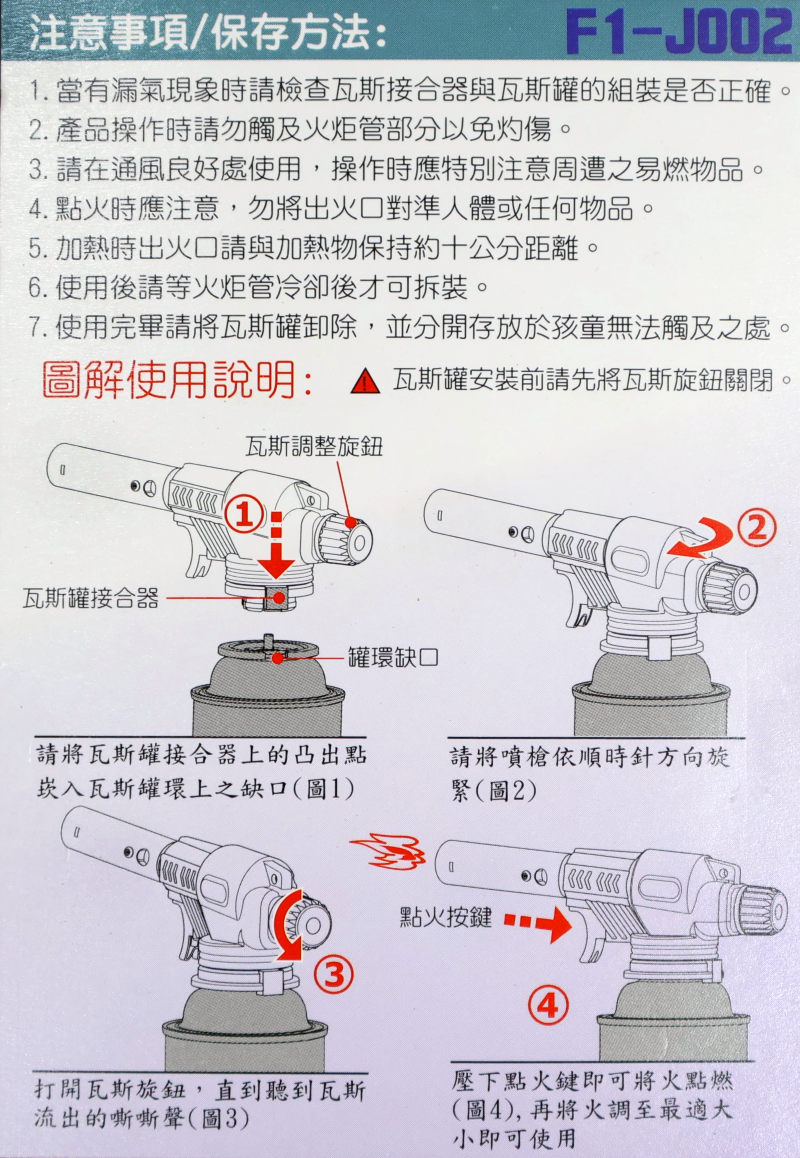 注意事項/保存方法: F1-J002

1. 當有漏氣現象時請檢查瓦斯接合器與瓦斯罐的組裝是否正確。
2. 產品操作時請勿觸及火炬管部分以免灼傷。
3. 請在通風良好處使用，操作時應特別注意周遭之易燃物品。
4. 點火時應注意，勿將出火口對準人體或任何物品。
5. 加熱時出火口請與加熱物保持約十公分距離。
6. 使用後請等火炬管冷卻後才可拆裝。
7. 使用完畢請將瓦斯罐卸除，並分開存放於孩童無法觸及之處。

圖解使用說明: 瓦斯罐安裝前請先將瓦斯旋鈕關閉。

瓦斯調整旋鈕
①
瓦斯罐接合器
罐環缺口
②

請將瓦斯罐接合器上的凸出點崁入瓦斯罐環上之缺口(圖1)

請將噴槍依順時針方向旋緊(圖2)

③
點火按鍵
④

打開瓦斯旋鈕，直到聽到瓦斯流出的嘶嘶聲(圖3)

壓下點火鍵即可將火點燃(圖4), 再將火調至最適大小即可使用